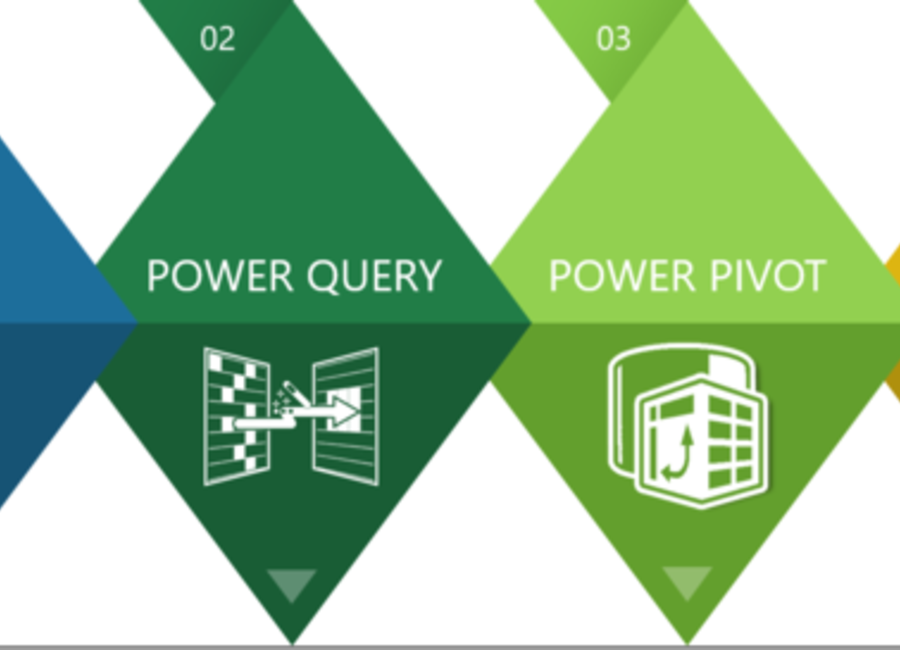 02

POWER QUERY

03

POWER PIVOT